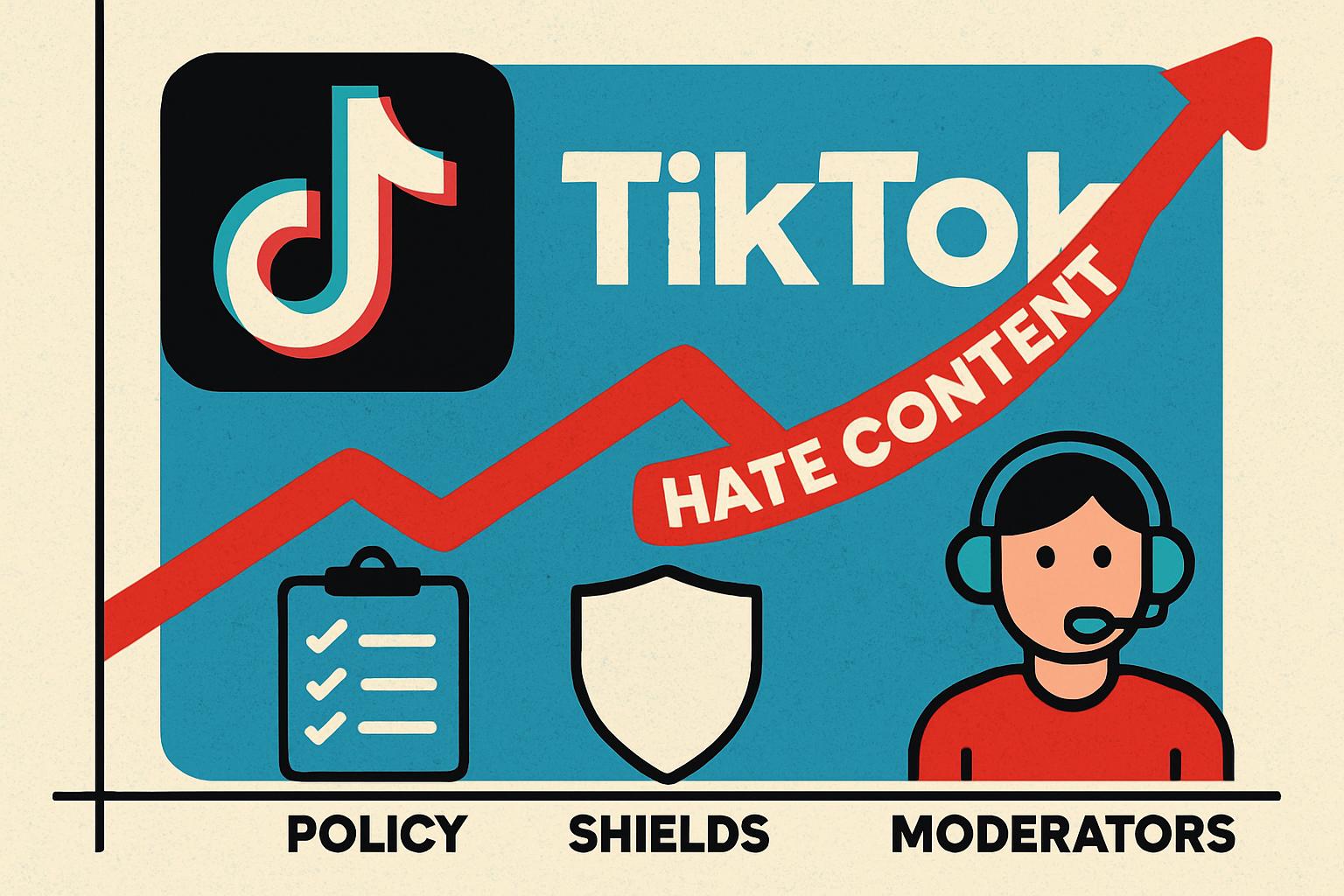 TikTok

HATE CONTENT

POLICY SHIELDS MODERATORS