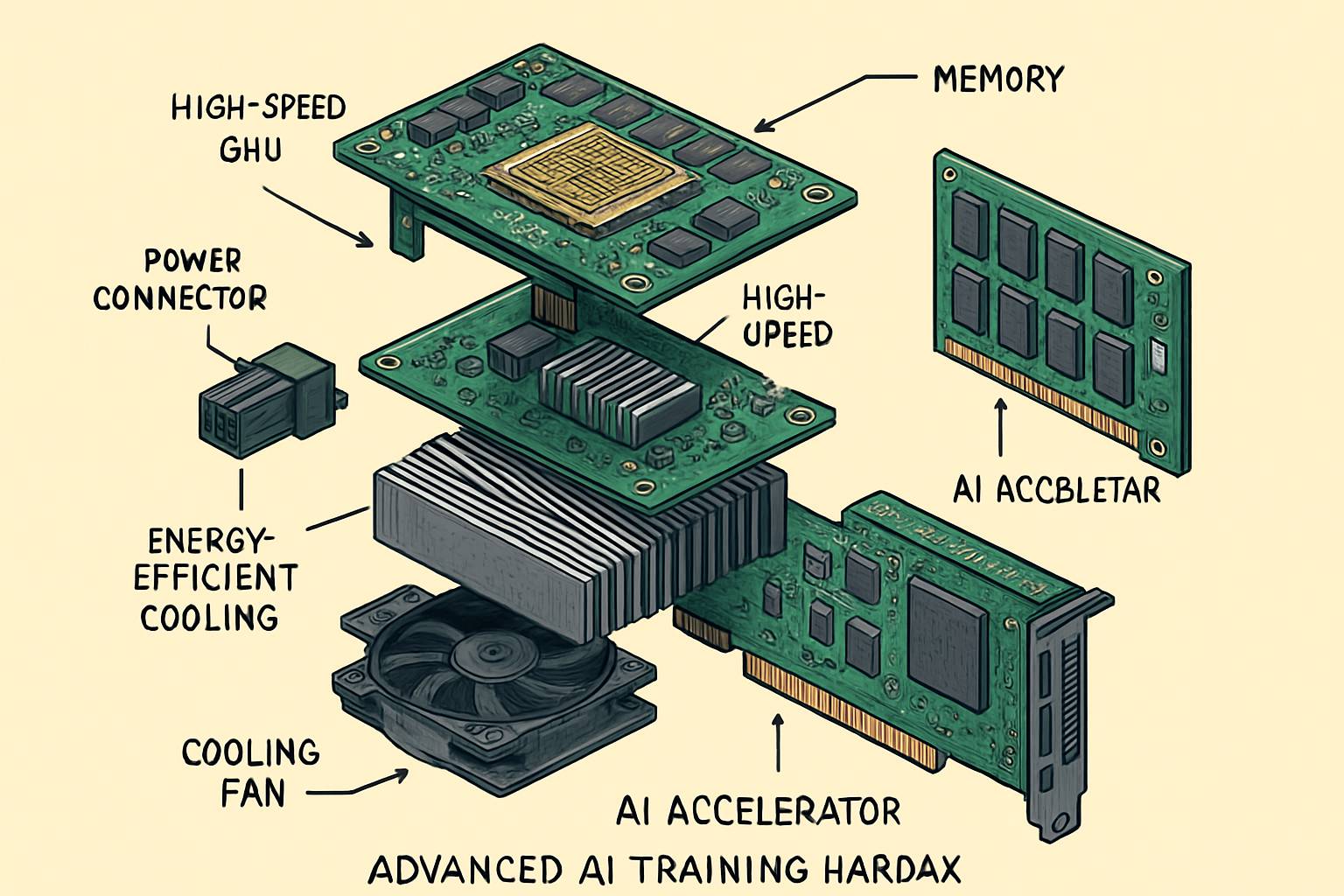 HIGH-SPEED GHU

MEMORY

POWER CONNECTOR

HIGH-UPEED

AI ACCBLETAR

ENERGY-EFFICIENT COOLING

COOLING FAN

AI ACCELERATOR

ADVANCED AI TRAINING HARDAX