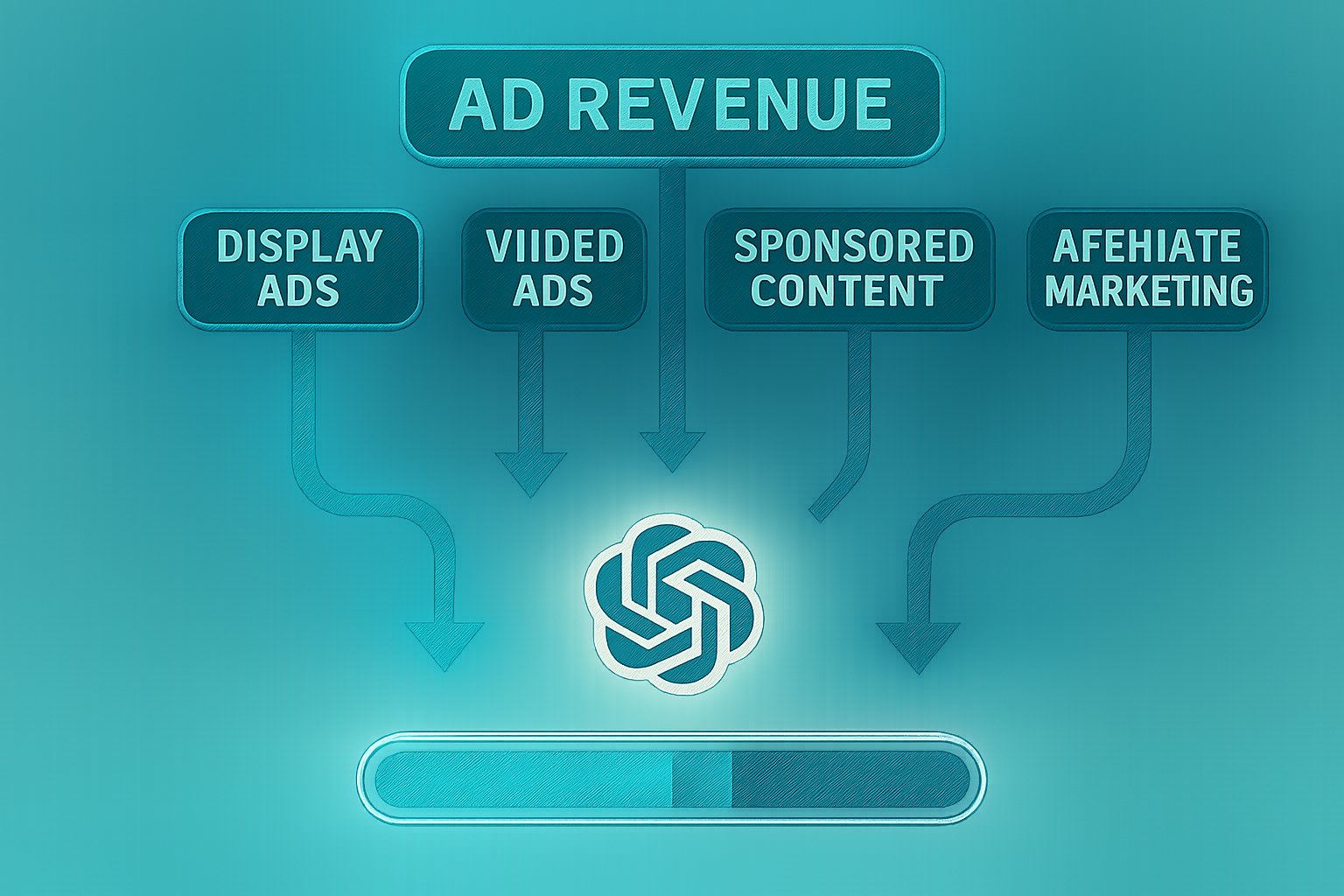 AD REVENUE

DISPLAY ADS

VIIDED ADS

SPONSORED CONTENT

AFEHIATE MARKETING