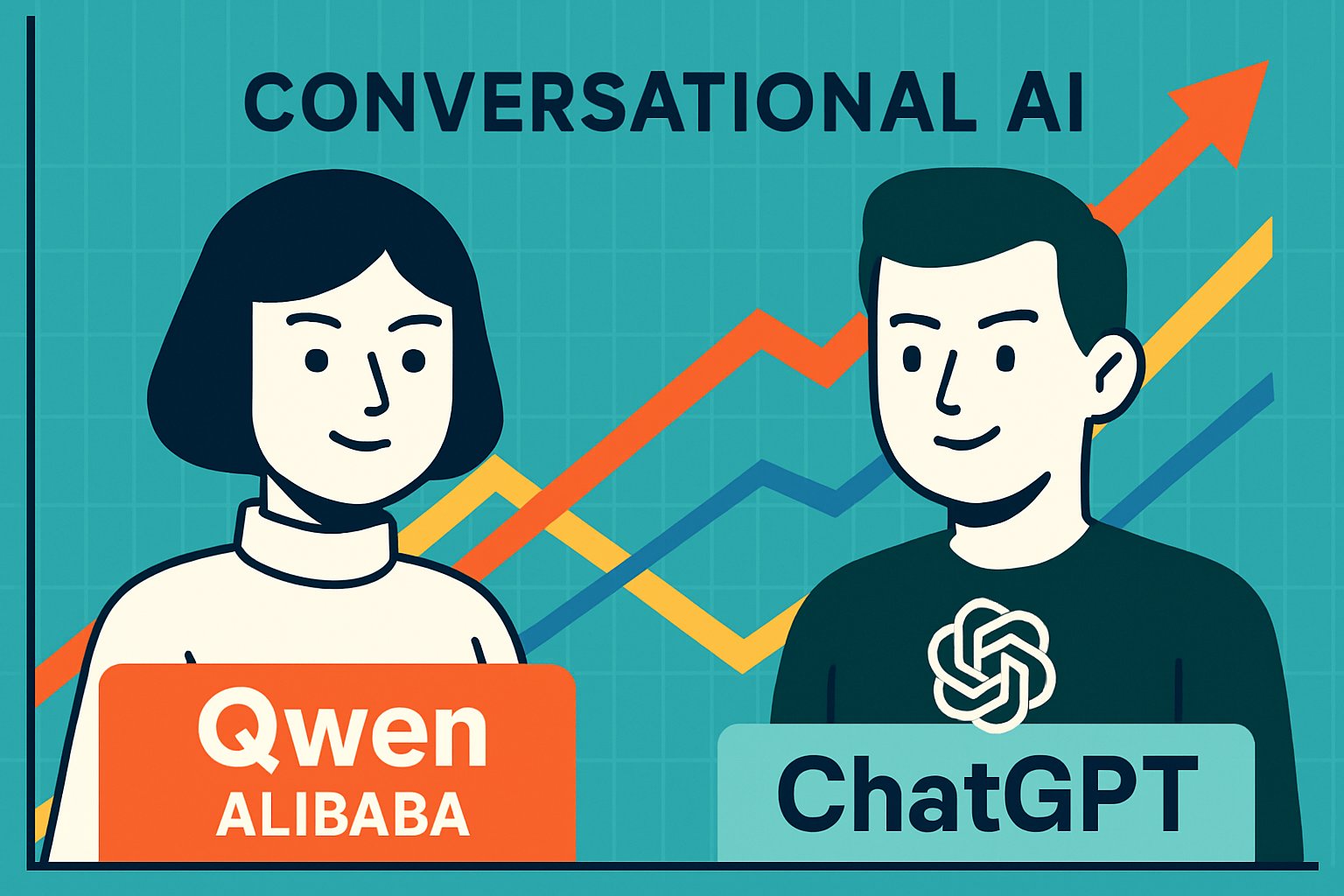 CONVERSATIONAL AI

Qwen
ALIBABA

ChatGPT